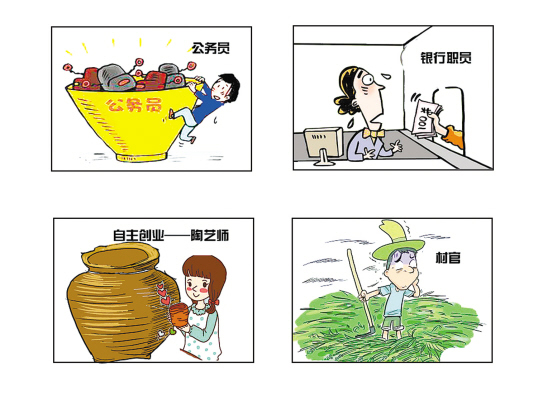 公务员

公务员

银行职员

自主创业——陶艺师

村官