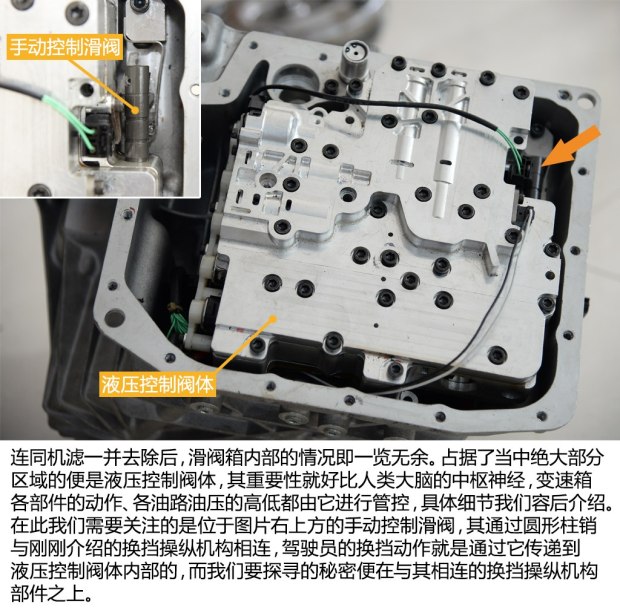 手动控制滑阀

液压控制阀体

连同机滤一并去除后，滑阀箱内部的情况即一览无余。占据了当中绝大部分区域的便是液压控制阀体，其重要性就好比人类大脑的中枢神经，变速箱各部件的动作、各油路油压的高低都由它进行管控，具体细节我们容后介绍。在此我们需要关注的是位于图片右上方的手动控制滑阀，其通过圆形柱销与刚刚介绍的换挡操纵机构相连，驾驶员的换挡动作就是通过它传递到液压控制阀体内部的，而我们要探寻的秘密便在与其相连的换挡操纵机构部件之上。