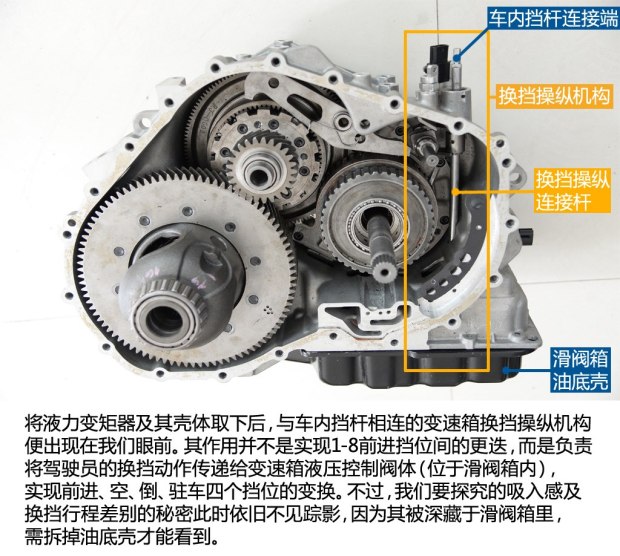 车内挡杆连接端

换挡操纵机构

换挡操纵连接杆

滑阀箱油底壳

将液力变矩器及其壳体取下后，与车内挡杆相连的变速箱换挡操纵机构便出现在我们眼前。其作用并不是实现1-8前进挡位间的更迭，而是负责将驾驶员的换挡动作传递给变速箱液压控制阀体（位于滑阀箱内），实现前进、空、倒、驻车四个挡位的变换。不过，我们要探究的吸入感及换挡行程差别的秘密此时依旧不见踪影，因为其被深藏于滑阀箱里，需拆掉油底壳才能看到。