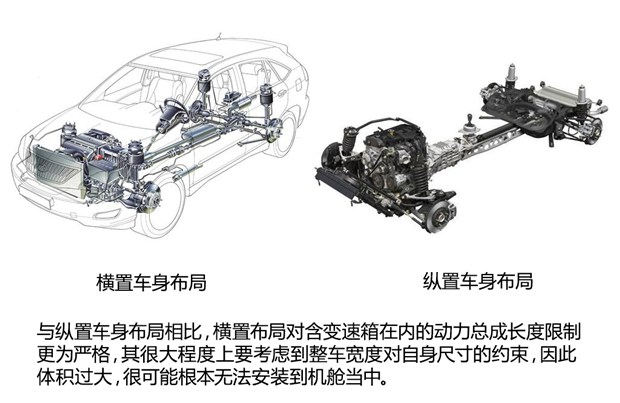 横置车身布局

纵置车身布局

与纵置车身布局相比，横置布局对含变速箱在内的动力总成长度限制更为严格，其很大程度上要考虑到整车宽度对自身尺寸的约束，因此体积过大，很可能根本无法安装到机舱当中。