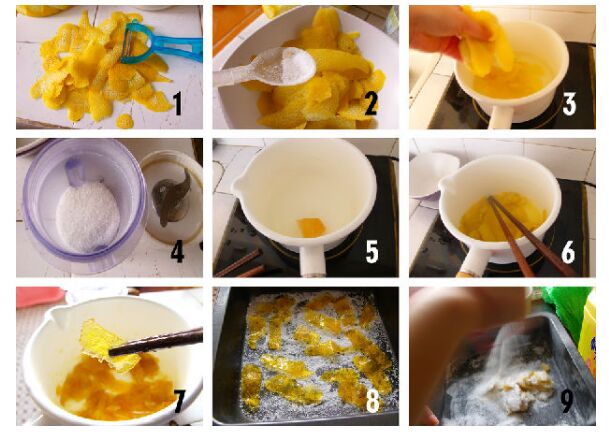 1
2
3
4
5
6
7
8
9